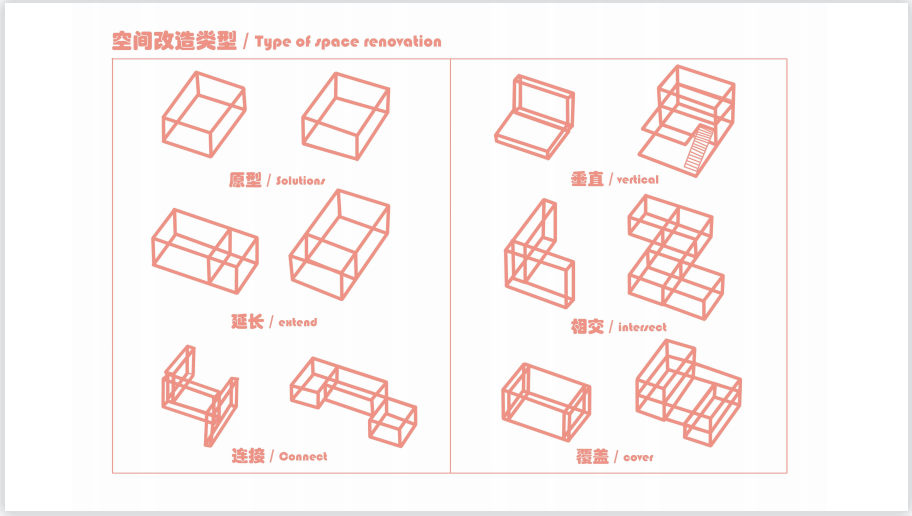 空间改造类型 / Type of space renovation

原型 / Solutions

延长 / extend

连接 / Connect

垂直 / vertical

相交 / intersect

覆盖 / cover